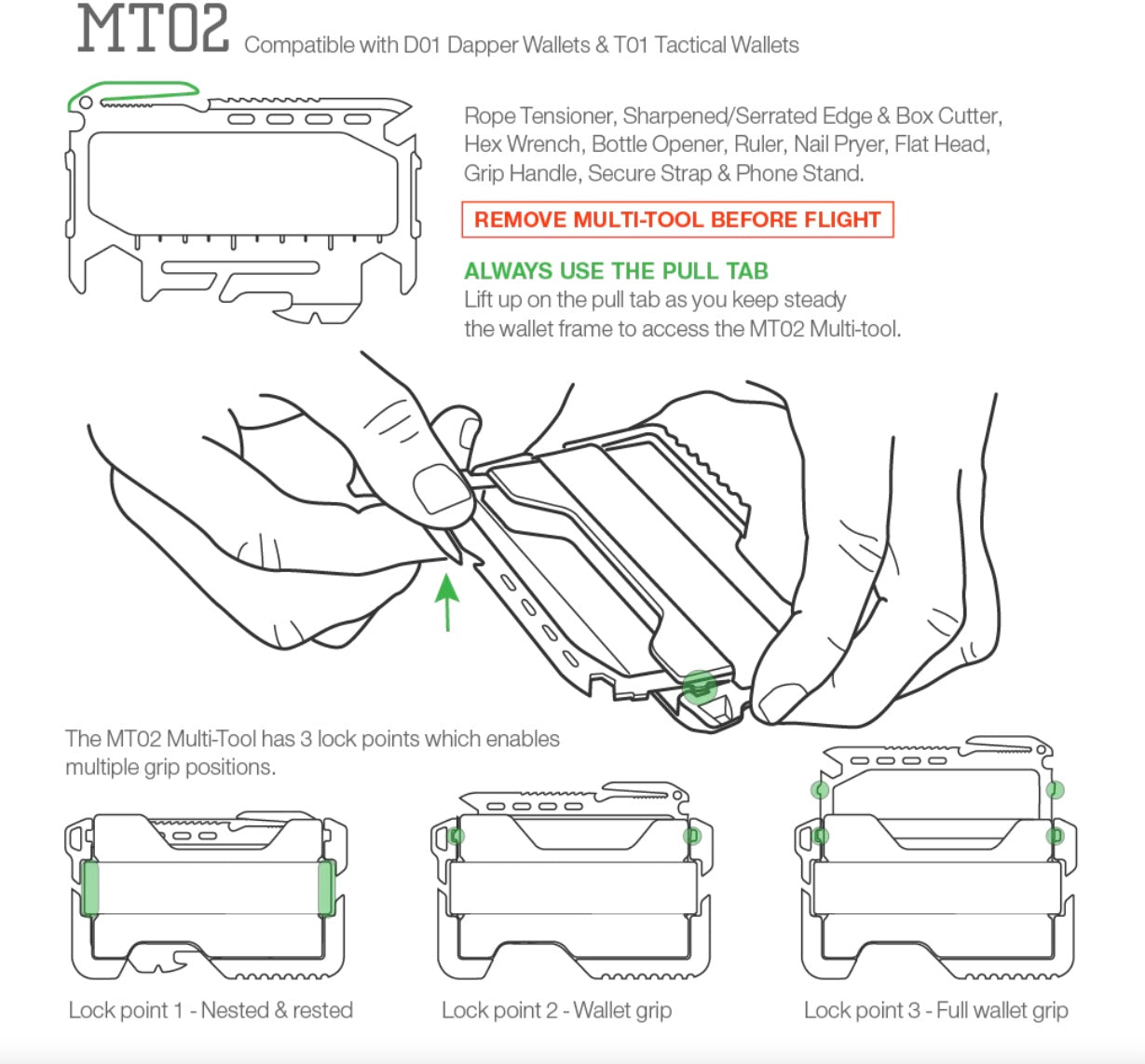 MT02 Compatible with D01 Dapper Wallets & T01 Tactical Wallets

Rope Tensioner, Sharpened/Serrated Edge & Box Cutter, Hex Wrench, Bottle Opener, Ruler, Nail Pryer, Flat Head, Grip Handle, Secure Strap & Phone Stand.

REMOVE MULTI-TOOL BEFORE FLIGHT

ALWAYS USE THE PULL TAB
Lift up on the pull tab as you keep steady the wallet frame to access the MT02 Multi-tool.

The MT02 Multi-Tool has 3 lock points which enables multiple grip positions.

Lock point 1 - Nested & rested

Lock point 2 - Wallet grip

Lock point 3 - Full wallet grip