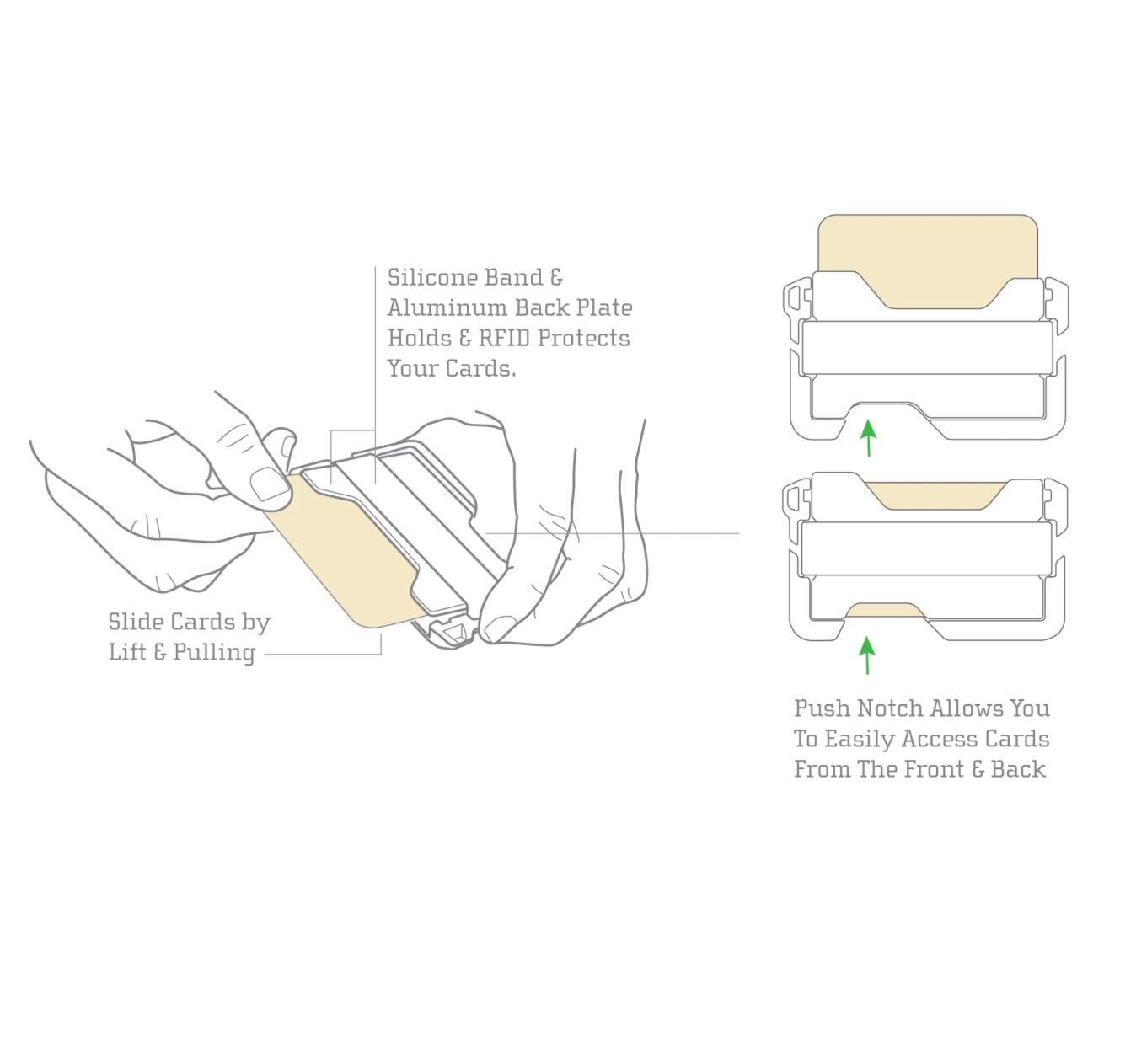 Silicone Band & Aluminum Back Plate Holds & RFID Protects Your Cards.

Slide Cards by Lift & Pulling

Push Notch Allows You To Easily Access Cards From The Front & Back