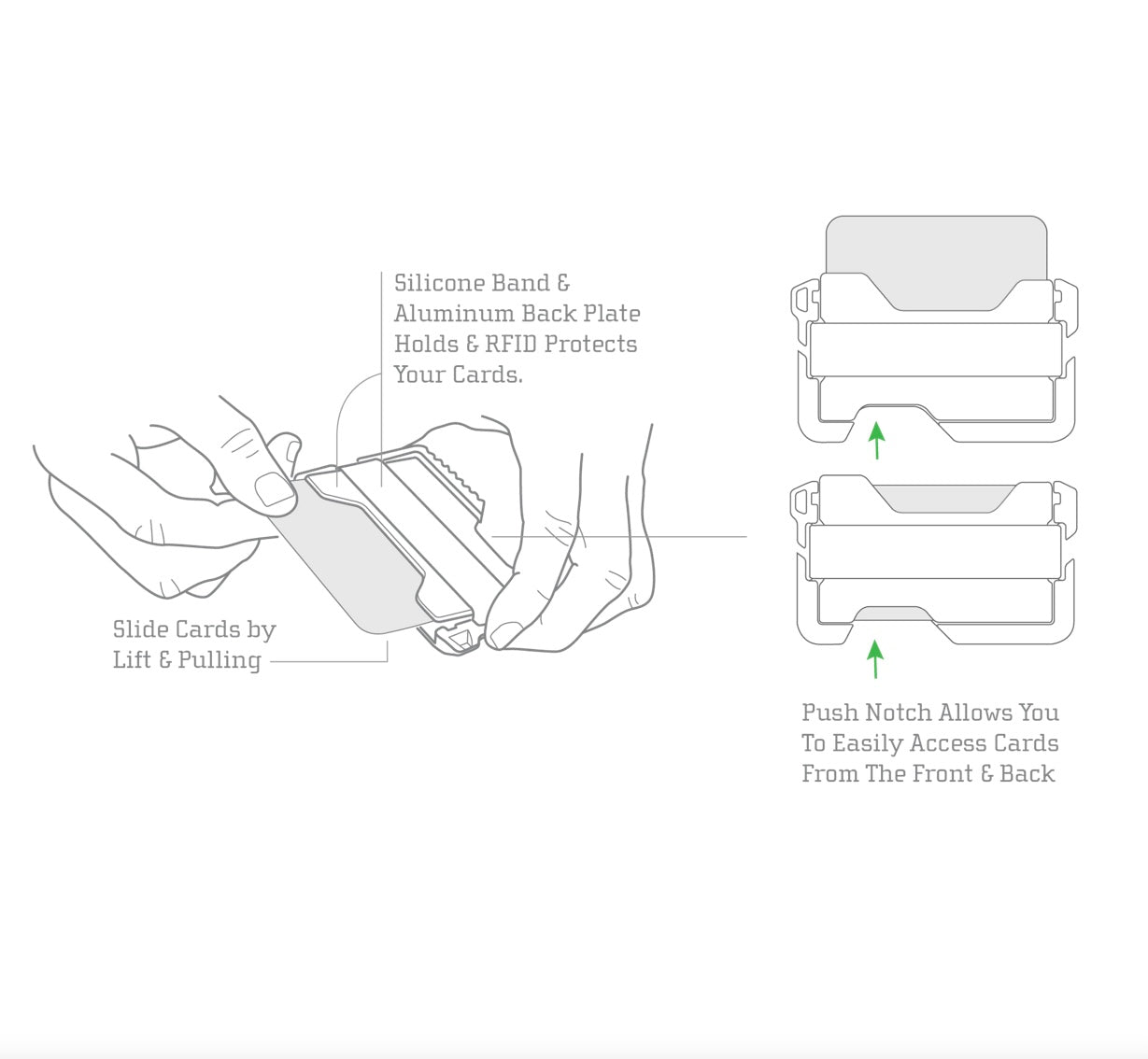 Silicone Band & Aluminum Back Plate Holds & RFID Protects Your Cards.

Slide Cards by Lift & Pulling

Push Notch Allows You To Easily Access Cards From The Front & Back